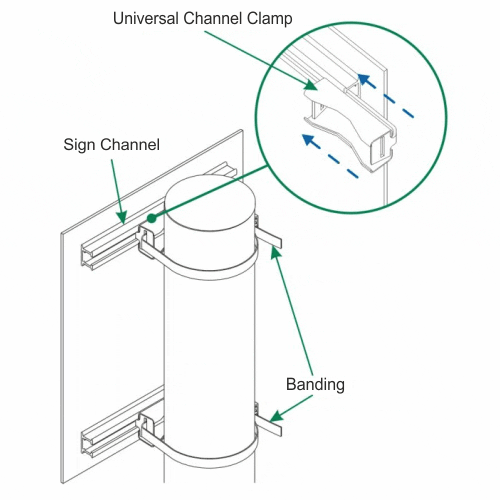 Universal Channel Clamp

Sign Channel

Banding